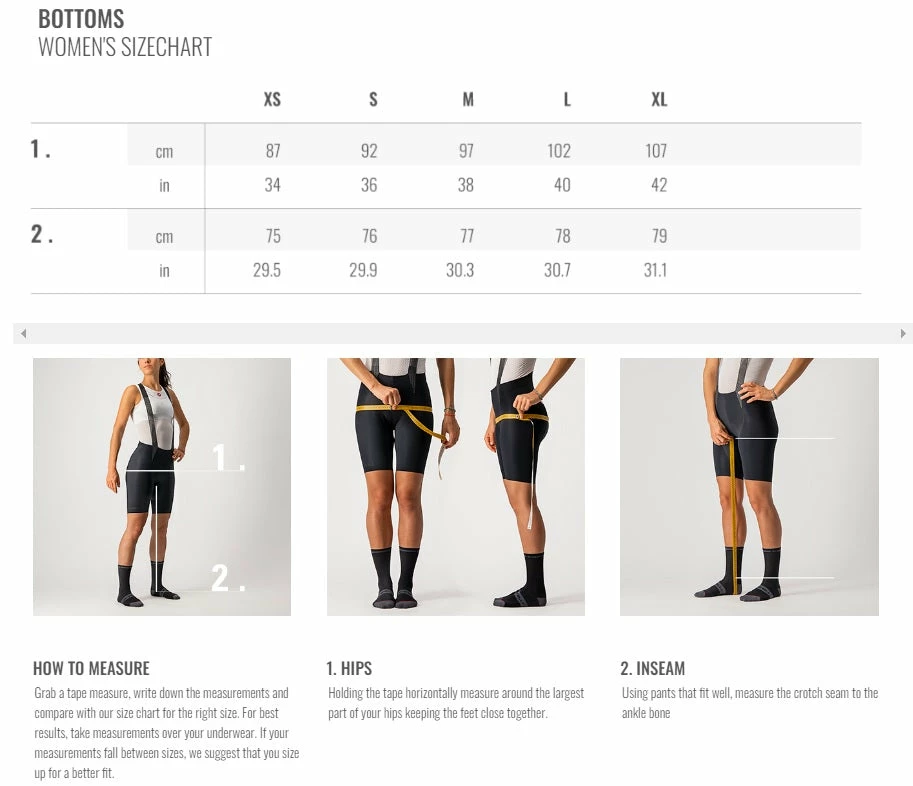 BOTTOMS
WOMEN'S SIZECHART

| | | XS | S | M | L | XL |
|---|---|---|---|---|---|---|
| 1. | cm | 87 | 92 | 97 | 102 | 107 |
| | in | 34 | 36 | 38 | 40 | 42 |
| 2. | cm | 75 | 76 | 77 | 78 | 79 |
| | in | 29.5 | 29.9 | 30.3 | 30.7 | 31.1 |

1.
2.

HOW TO MEASURE
Grab a tape measure, write down the measurements and compare with our size chart for the right size. For best results, take measurements over your underwear. If your measurements fall between sizes, we suggest that you size up for a better fit.

1. HIPS
Holding the tape horizontally measure around the largest part of your hips keeping the feet close together.

2. INSEAM
Using pants that fit well, measure the crotch seam to the ankle bone