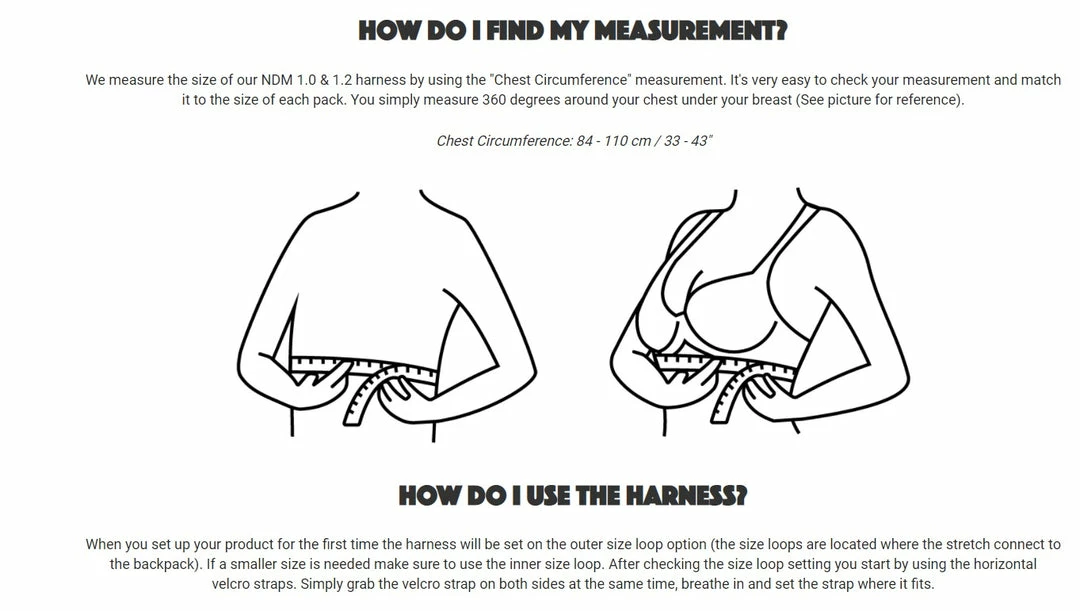 HOW DO I FIND MY MEASUREMENT?

We measure the size of our NDM 1.0 & 1.2 harness by using the "Chest Circumference" measurement. It's very easy to check your measurement and match it to the size of each pack. You simply measure 360 degrees around your chest under your breast (See picture for reference).

Chest Circumference: 84 - 110 cm / 33 - 43"

HOW DO I USE THE HARNESS?

When you set up your product for the first time the harness will be set on the outer size loop option (the size loops are located where the stretch connect to the backpack). If a smaller size is needed make sure to use the inner size loop. After checking the size loop setting you start by using the horizontal velcro straps. Simply grab the velcro strap on both sides at the same time, breathe in and set the strap where it fits.